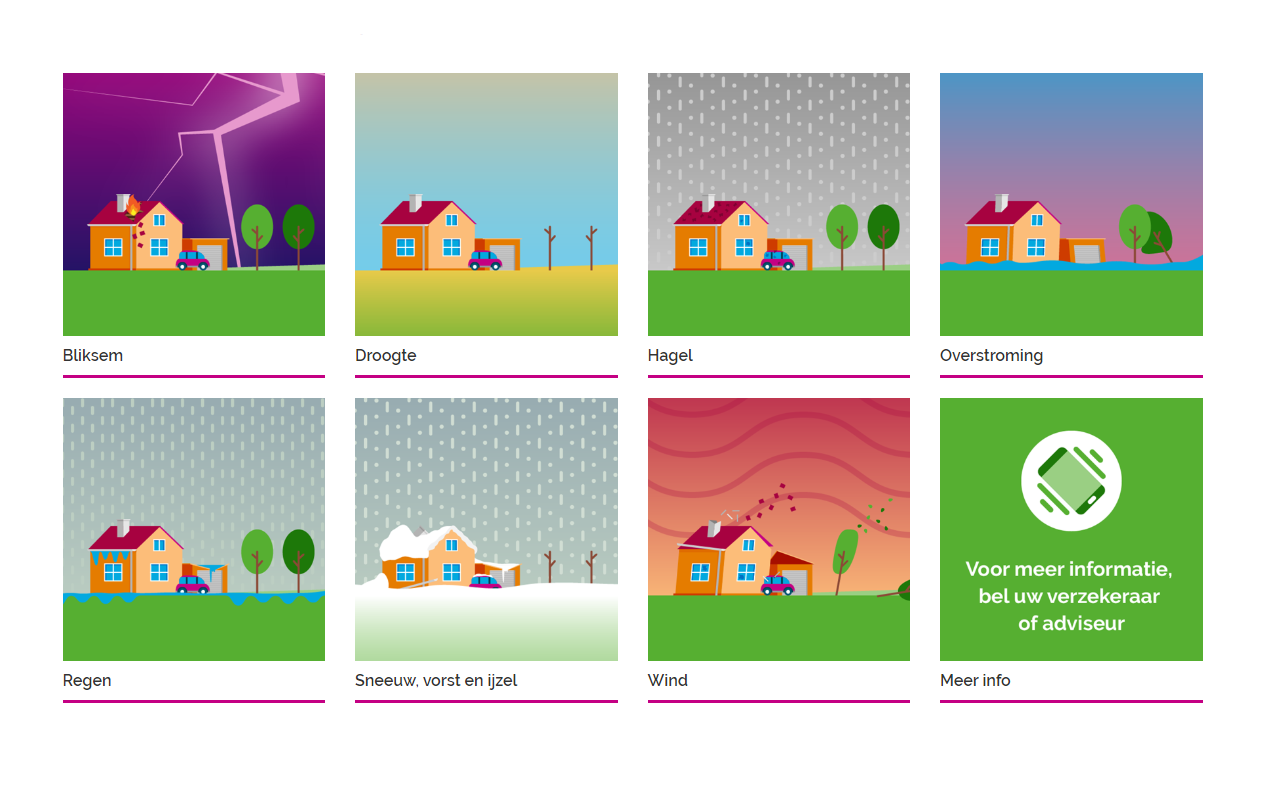 Bliksem

Droogte

Hagel

Overstroming

Regen

Sneeuw, vorst en ijzel

Wind

Voor meer informatie, bel uw verzekeraar of adviseur

Meer info